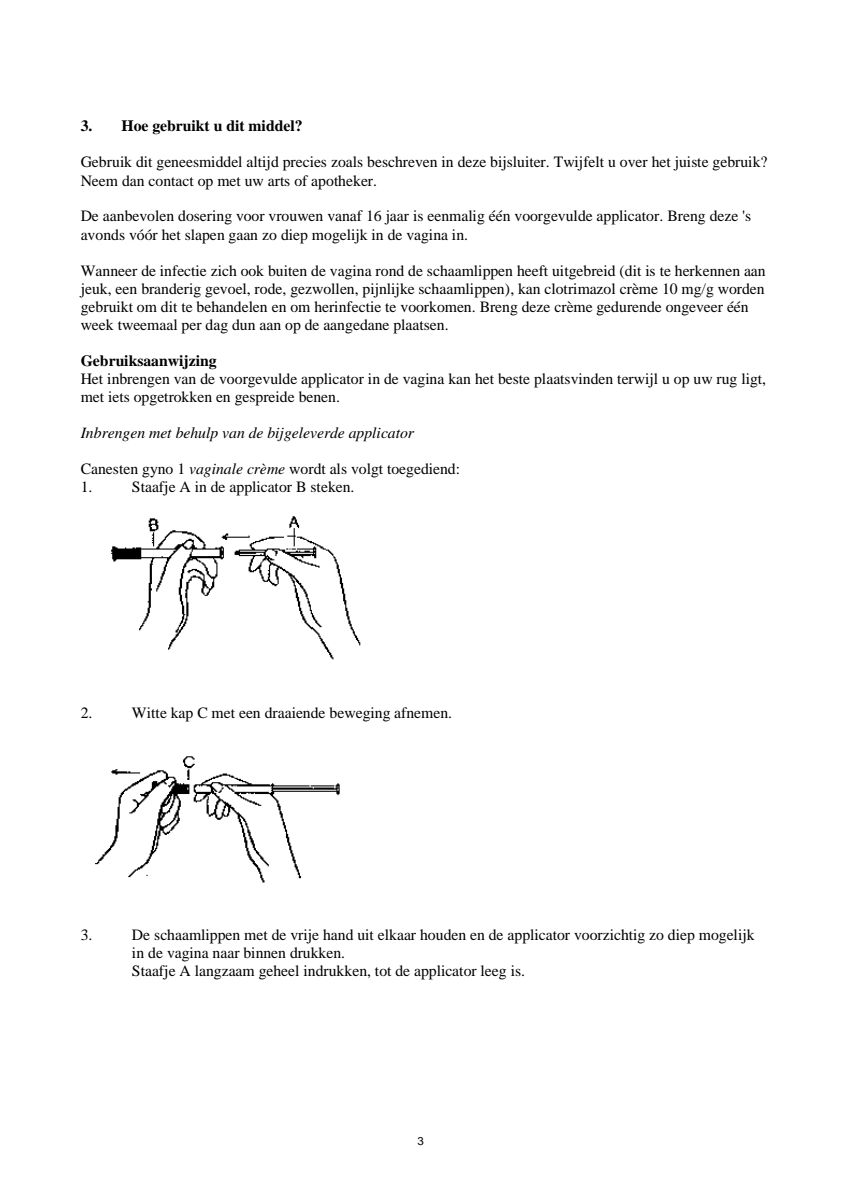 3. Hoe gebruikt u dit middel?

Gebruik dit geneesmiddel altijd precies zoals beschreven in deze bijsluiter. Twijfelt u over het juiste gebruik? Neem dan contact op met uw arts of apotheker.

De aanbevolen dosering voor vrouwen vanaf 16 jaar is eenmalig één voorgevulde applicator. Breng deze 's avonds vóór het slapen gaan zo diep mogelijk in de vagina in.

Wanneer de infectie zich ook buiten de vagina rond de schaamlippen heeft uitgebreid (dit is te herkennen aan jeuk, een branderig gevoel, rode, gezwollen, pijnlijke schaamlippen), kan clotrimazol crème 10 mg/g worden gebruikt om dit te behandelen en om herinfectie te voorkomen. Breng deze crème gedurende ongeveer één week tweemaal per dag dun aan op de aangedane plaatsen.

Gebruiksaanwijzing
Het inbrengen van de voorgevulde applicator in de vagina kan het beste plaatsvinden terwijl u op uw rug ligt, met iets opgetrokken en gespreide benen.

Inbrengen met behulp van de bijgeleverde applicator

Canesten gyno 1 vaginale crème wordt als volgt toegediend:
1. Staafje A in de applicator B steken.

B A

2. Witte kap C met een draaiende beweging afnemen.

C

3. De schaamlippen met de vrije hand uit elkaar houden en de applicator voorzichtig zo diep mogelijk in de vagina naar binnen drukken.
Staafje A langzaam geheel indrukken, tot de applicator leeg is.

3