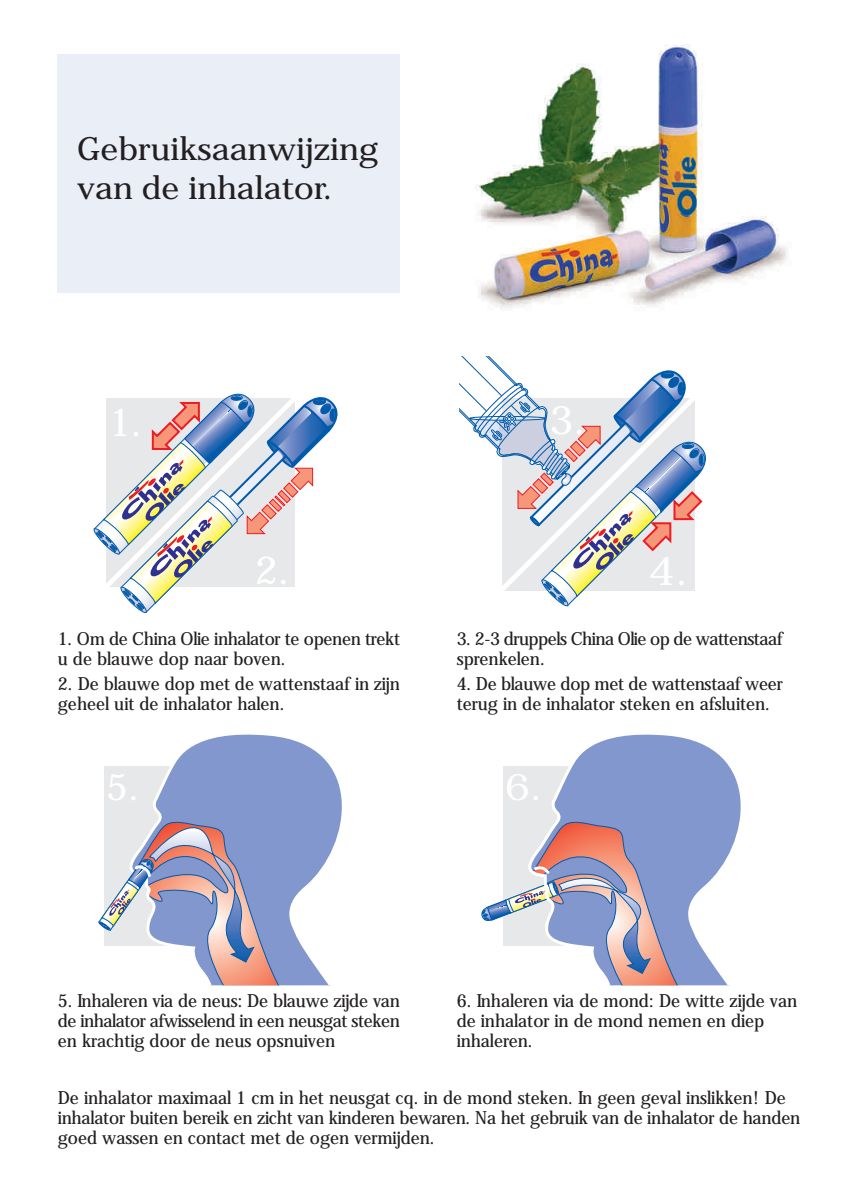 Gebruiksaanwijzing van de inhalator.

China Olie

China

1.

China Olie

China Olie

2.

3.

China Olie

4.

1. Om de China Olie inhalator te openen trekt u de blauwe dop naar boven.

2. De blauwe dop met de wattenstaaf in zijn geheel uit de inhalator halen.

3. 2-3 druppels China Olie op de wattenstaaf sprenkelen.

4. De blauwe dop met de wattenstaaf weer terug in de inhalator steken en afsluiten.

5.

China Olie

6.

China Olie

5. Inhaleren via de neus: De blauwe zijde van de inhalator afwisselend in een neusgat steken en krachtig door de neus opsnuiven

6. Inhaleren via de mond: De witte zijde van de inhalator in de mond nemen en diep inhaleren.

De inhalator maximaal 1 cm in het neusgat cq. in de mond steken. In geen geval inslikken! De inhalator buiten bereik en zicht van kinderen bewaren. Na het gebruik van de inhalator de handen goed wassen en contact met de ogen vermijden.