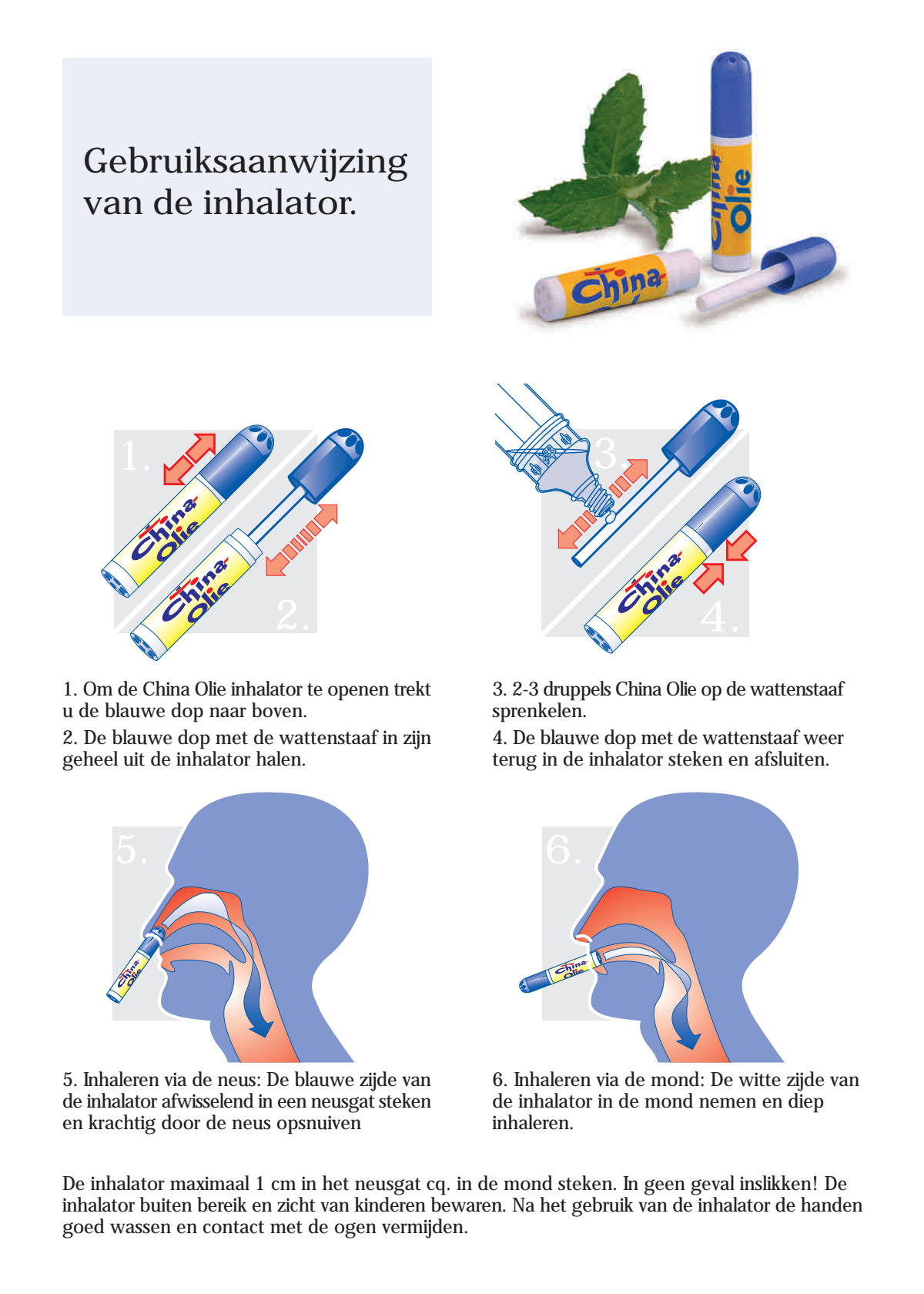 Gebruiksaanwijzing van de inhalator.

China Olie

China

1.

China Olie

China Olie

2.

3.

China Olie

4.

1. Om de China Olie inhalator te openen trekt u de blauwe dop naar boven.

2. De blauwe dop met de wattenstaaf in zijn geheel uit de inhalator halen.

3. 2-3 druppels China Olie op de wattenstaaf sprenkelen.

4. De blauwe dop met de wattenstaaf weer terug in de inhalator steken en afsluiten.

5.

China Olie

6.

China Olie

5. Inhaleren via de neus: De blauwe zijde van de inhalator afwisselend in een neusgat steken en krachtig door de neus opsnuiven

6. Inhaleren via de mond: De witte zijde van de inhalator in de mond nemen en diep inhaleren.

De inhalator maximaal 1 cm in het neusgat cq. in de mond steken. In geen geval inslikken! De inhalator buiten bereik en zicht van kinderen bewaren. Na het gebruik van de inhalator de handen goed wassen en contact met de ogen vermijden.