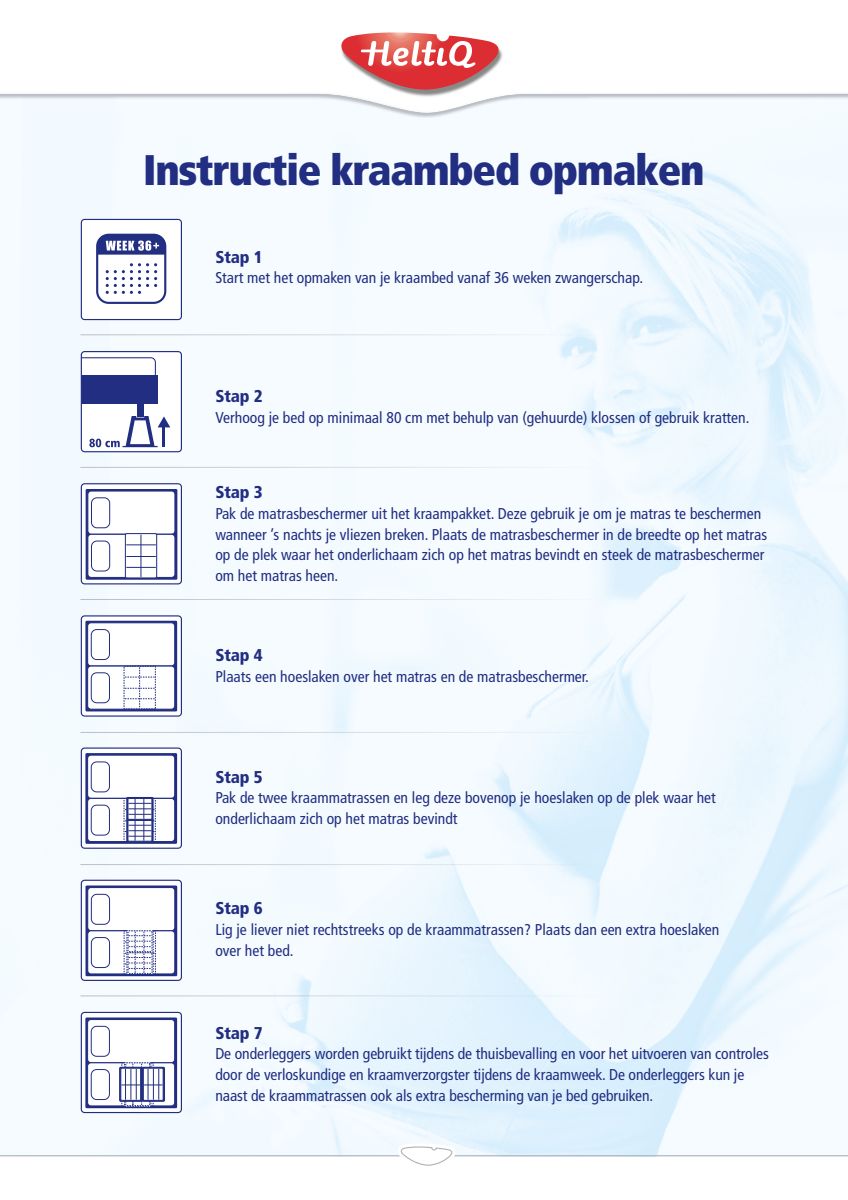 HeltiQ

Instructie kraambed opmaken

WEEK 36+

Stap 1
Start met het opmaken van je kraambed vanaf 36 weken zwangerschap.

80 cm

Stap 2
Verhoog je bed op minimaal 80 cm met behulp van (gehuurde) klossen of gebruik kratten.

Stap 3
Pak de matrasbeschermer uit het kraampakket. Deze gebruik je om je matras te beschermen wanneer 's nachts je vliezen breken. Plaats de matrasbeschermer in de breedte op het matras op de plek waar het onderlichaam zich op het matras bevindt en steek de matrasbeschermer om het matras heen.

Stap 4
Plaats een hoeslaken over het matras en de matrasbeschermer.

Stap 5
Pak de twee kraammatrassen en leg deze bovenop je hoeslaken op de plek waar het onderlichaam zich op het matras bevindt

Stap 6
Lig je liever niet rechtstreeks op de kraammatrassen? Plaats dan een extra hoeslaken over het bed.

Stap 7
De onderleggers worden gebruikt tijdens de thuisbevalling en voor het uitvoeren van controles door de verloskundige en kraamverzorgster tijdens de kraamweek. De onderleggers kun je naast de kraammatrassen ook als extra bescherming van je bed gebruiken.