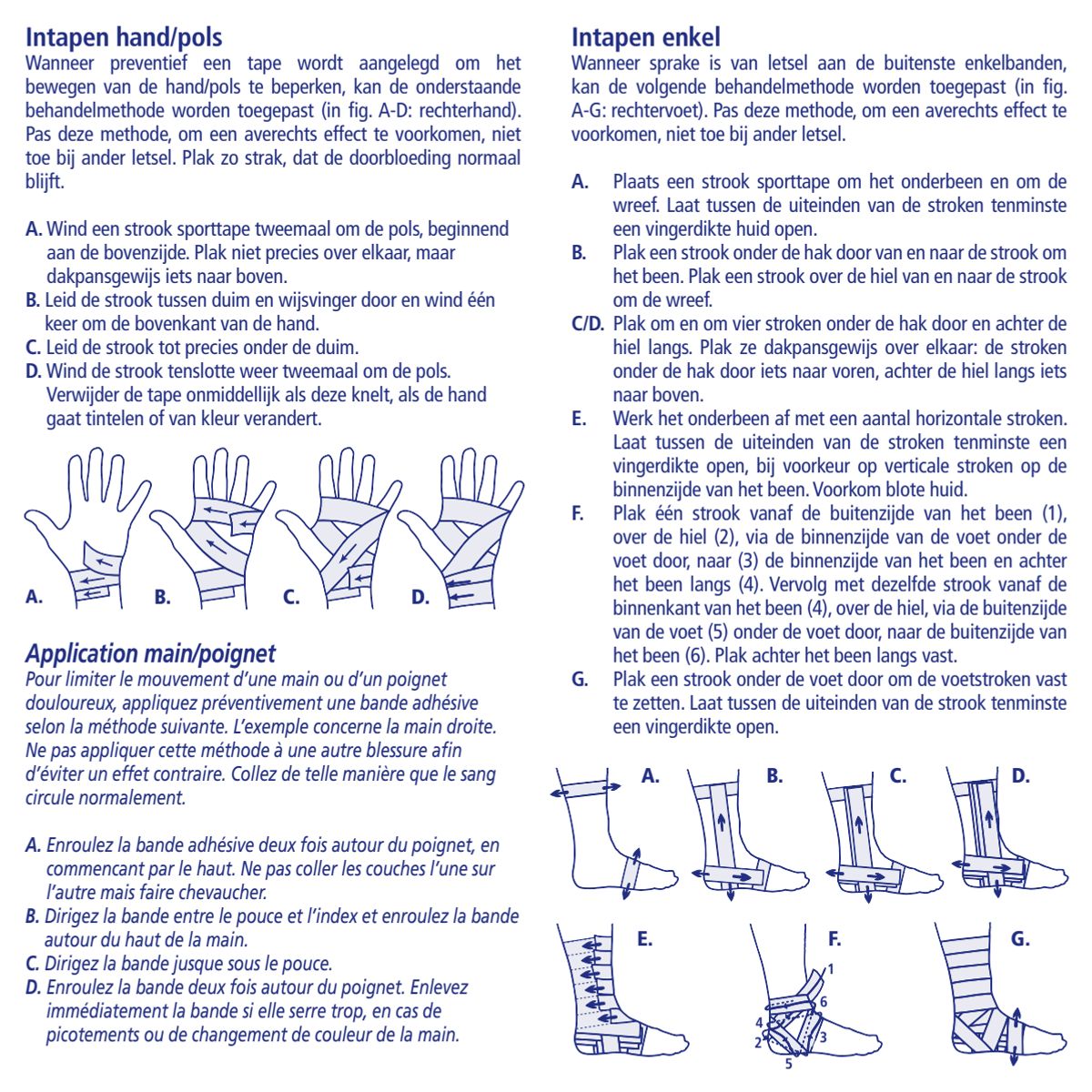 Intapen hand/pols
Wanneer preventief een tape wordt aangelegd om het bewegen van de hand/pols te beperken, kan de onderstaande behandelmethode worden toegepast (in fig. A-D: rechterhand). Pas deze methode, om een averechts effect te voorkomen, niet toe bij ander letsel. Plak zo strak, dat de doorbloeding normaal blijft.

A. Wind een strook sporttape tweemaal om de pols, beginnend aan de bovenzijde. Plak niet precies over elkaar, maar dakpansgewijs iets naar boven.
B. Leid de strook tussen duim en wijsvinger door en wind één keer om de bovenkant van de hand.
C. Leid de strook tot precies onder de duim.
D. Wind de strook tenslotte weer tweemaal om de pols. Verwijder de tape onmiddellijk als deze knelt, als de hand gaat tintelen of van kleur verandert.

A. B. C. D.

Application main/poignet
Pour limiter le mouvement d'une main ou d'un poignet douloureux, appliquez préventivement une bande adhésive selon la méthode suivante. L'exemple concerne la main droite. Ne pas appliquer cette méthode à une autre blessure afin d'éviter un effet contraire. Collez de telle manière que le sang circule normalement.

A. Enroulez la bande adhésive deux fois autour du poignet, en commencant par le haut. Ne pas coller les couches l'une sur l'autre mais faire chevaucher.
B. Dirigez la bande entre le pouce et l'index et enroulez la bande autour du haut de la main.
C. Dirigez la bande jusque sous le pouce.
D. Enroulez la bande deux fois autour du poignet. Enlevez immédiatement la bande si elle serre trop, en cas de picotements ou de changement de couleur de la main.

Intapen enkel
Wanneer sprake is van letsel aan de buitenste enkelbanden, kan de volgende behandelmethode worden toegepast (in fig. A-G: rechtervoet). Pas deze methode, om een averechts effect te voorkomen, niet toe bij ander letsel.

A. Plaats een strook sporttape om het onderbeen en om de wreef. Laat tussen de uiteinden van de stroken tenminste een vingerdikte huid open.
B. Plak een strook onder de hak door van en naar de strook om het been. Plak een strook over de hiel van en naar de strook om de wreef.
C/D. Plak om en om vier stroken onder de hak door en achter de hiel langs. Plak ze dakpansgewijs over elkaar: de stroken onder de hak door iets naar voren, achter de hiel langs iets naar boven.
E. Werk het onderbeen af met een aantal horizontale stroken. Laat tussen de uiteinden van de stroken tenminste een vingerdikte open, bij voorkeur op verticale stroken op de binnenzijde van het been. Voorkom blote huid.
F. Plak één strook vanaf de buitenzijde van het been (1), over de hiel (2), via de binnenzijde van de voet onder de voet door, naar (3) de binnenzijde van het been en achter het been langs (4). Vervolg met dezelfde strook vanaf de binnenkant van het been (4), over de hiel, via de buitenzijde van de voet (5) onder de voet door, naar de buitenzijde van het been (6). Plak achter het been langs vast.
G. Plak een strook onder de voet door om de voetstroken vast te zetten. Laat tussen de uiteinden van de strook tenminste een vingerdikte open.

A. B. C. D.
E. F. G.
1 6 4 3 2 5